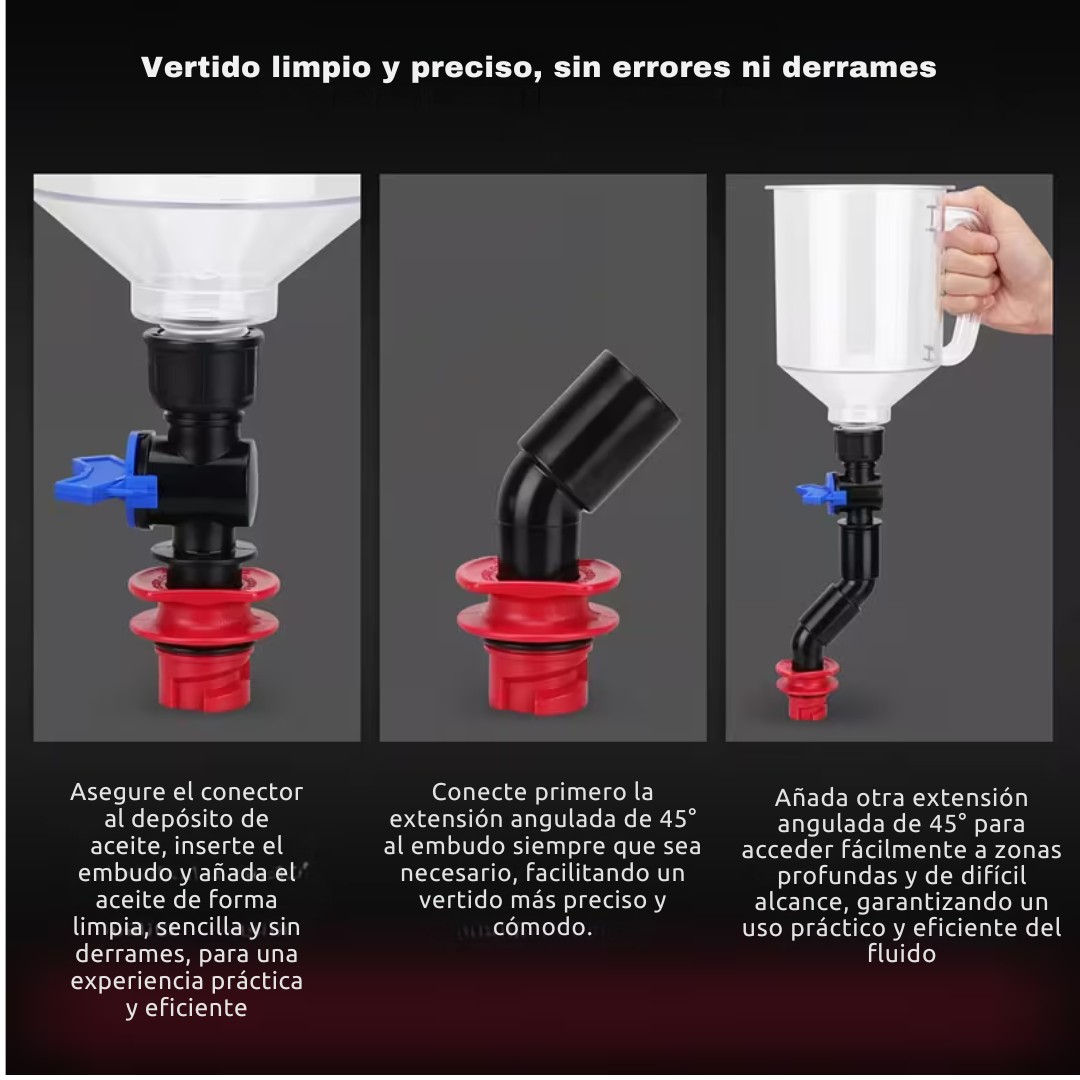 Vertido limpio y preciso, sin errores ni derrames

Asegure el conector al depósito de aceite, inserte el embudo y añada el aceite de forma limpia, sencilla y sin derrames, para una experiencia práctica y eficiente

Conecte primero la extensión angulada de 45° al embudo siempre que sea necesario, facilitando un vertido más preciso y cómodo.

Añada otra extensión angulada de 45° para acceder fácilmente a zonas profundas y de difícil alcance, garantizando un uso práctico y eficiente del fluido